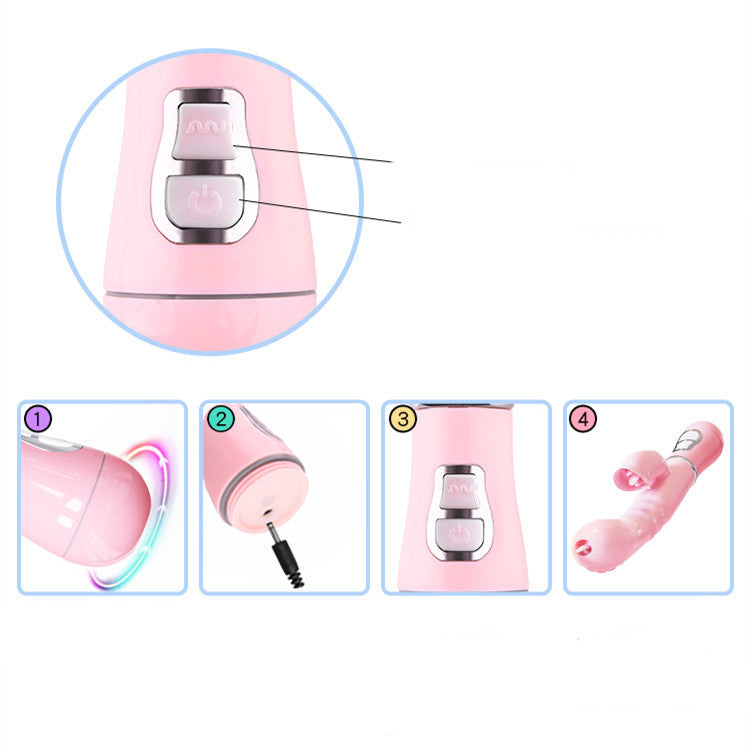 1

2

3

4